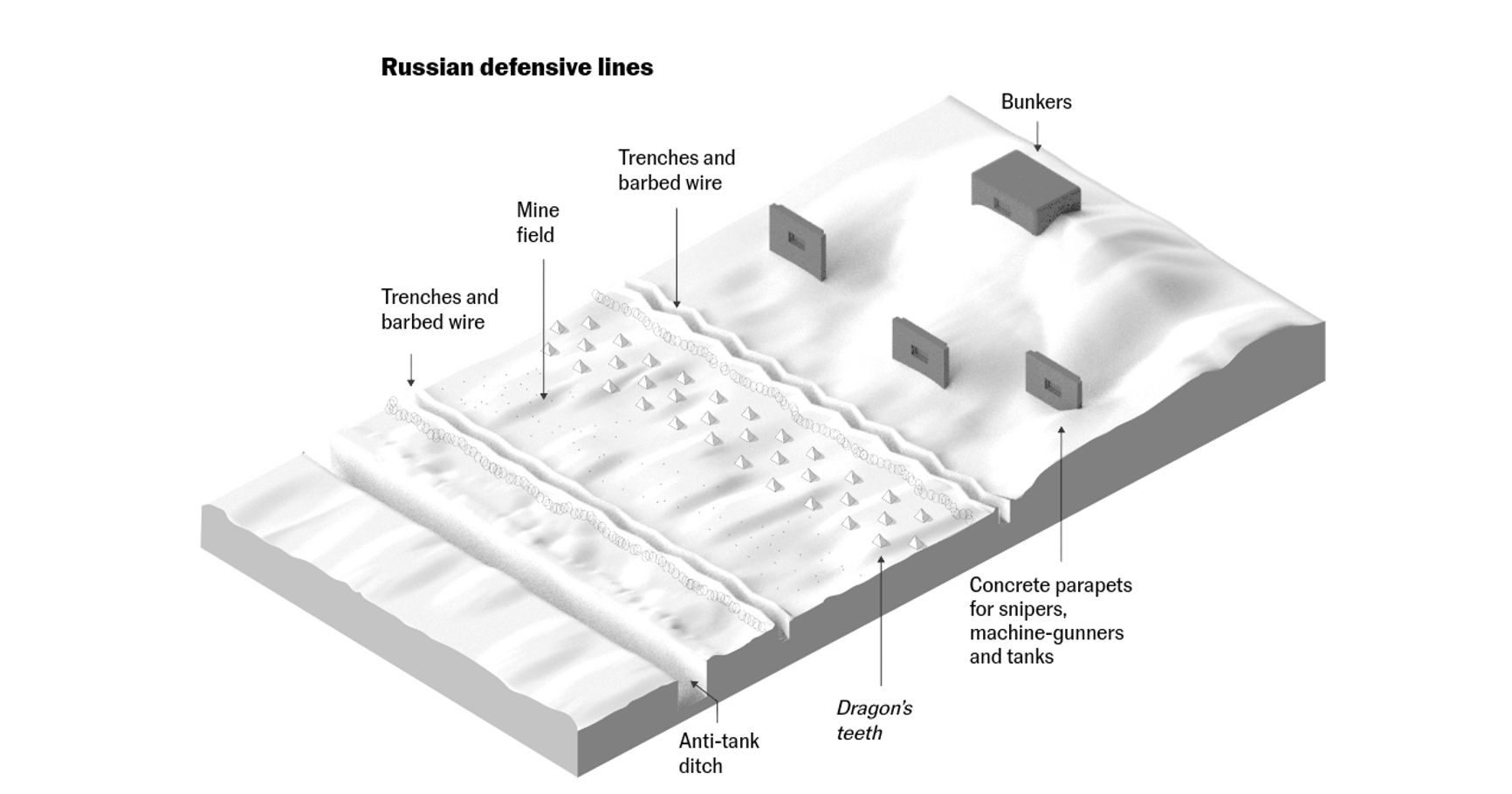 Russian defensive lines

Bunkers

Trenches and barbed wire

Mine field

Trenches and barbed wire

Concrete parapets for snipers, machine-gunners and tanks

Dragon's teeth

Anti-tank ditch